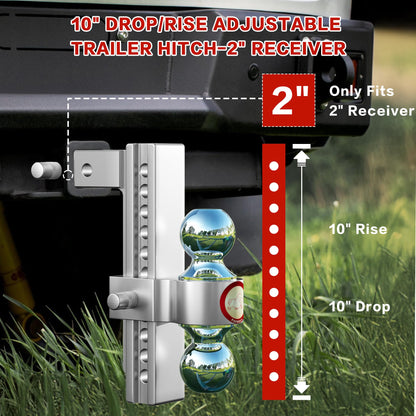 10" DROP/RISE ADJUSTABLE TRAILER HITCH-2" RECEIVER

2"

Only Fits 2" Receiver

10" Rise

10" Drop