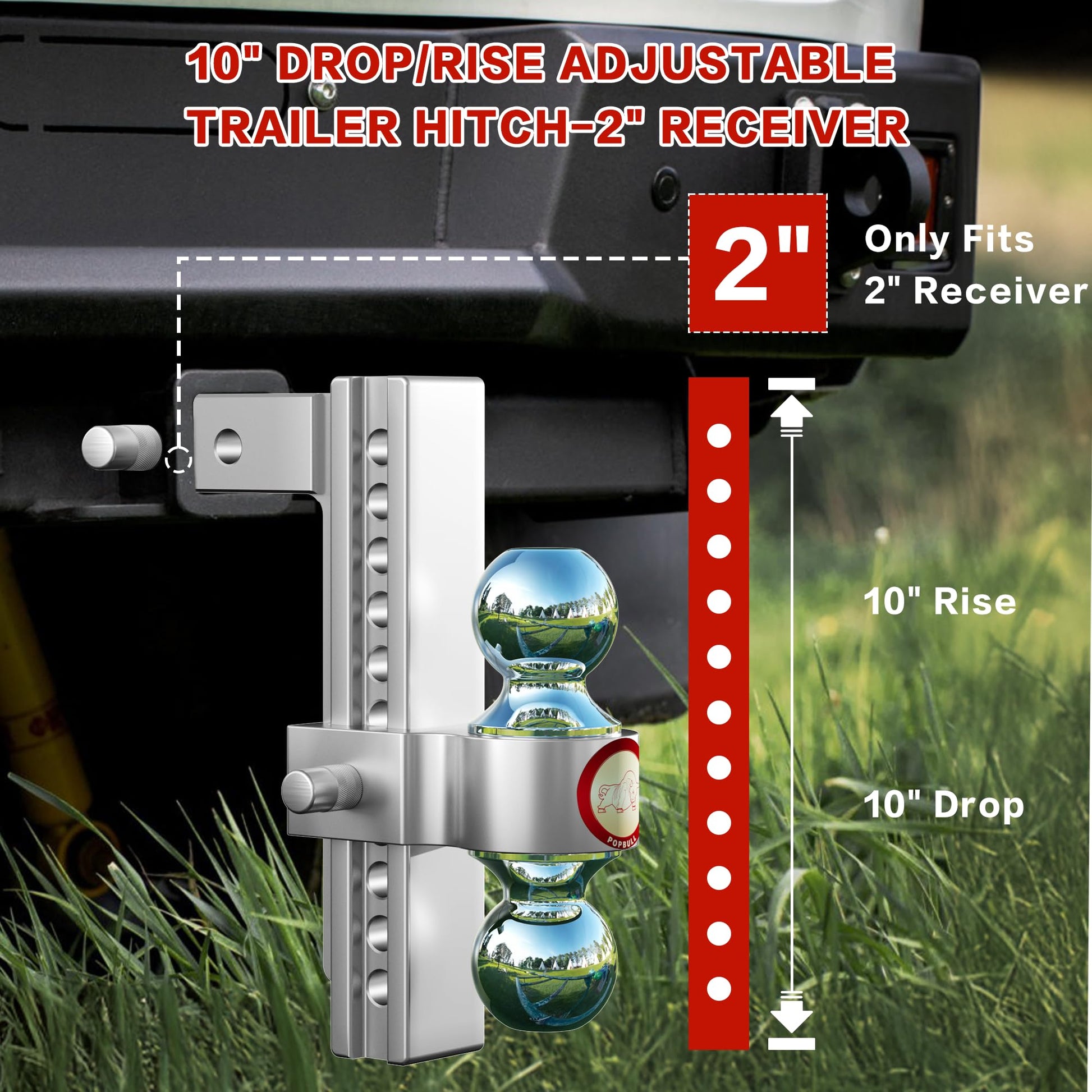 10" DROP/RISE ADJUSTABLE TRAILER HITCH-2" RECEIVER

2"

Only Fits 2" Receiver

10" Rise

10" Drop

POPBULL