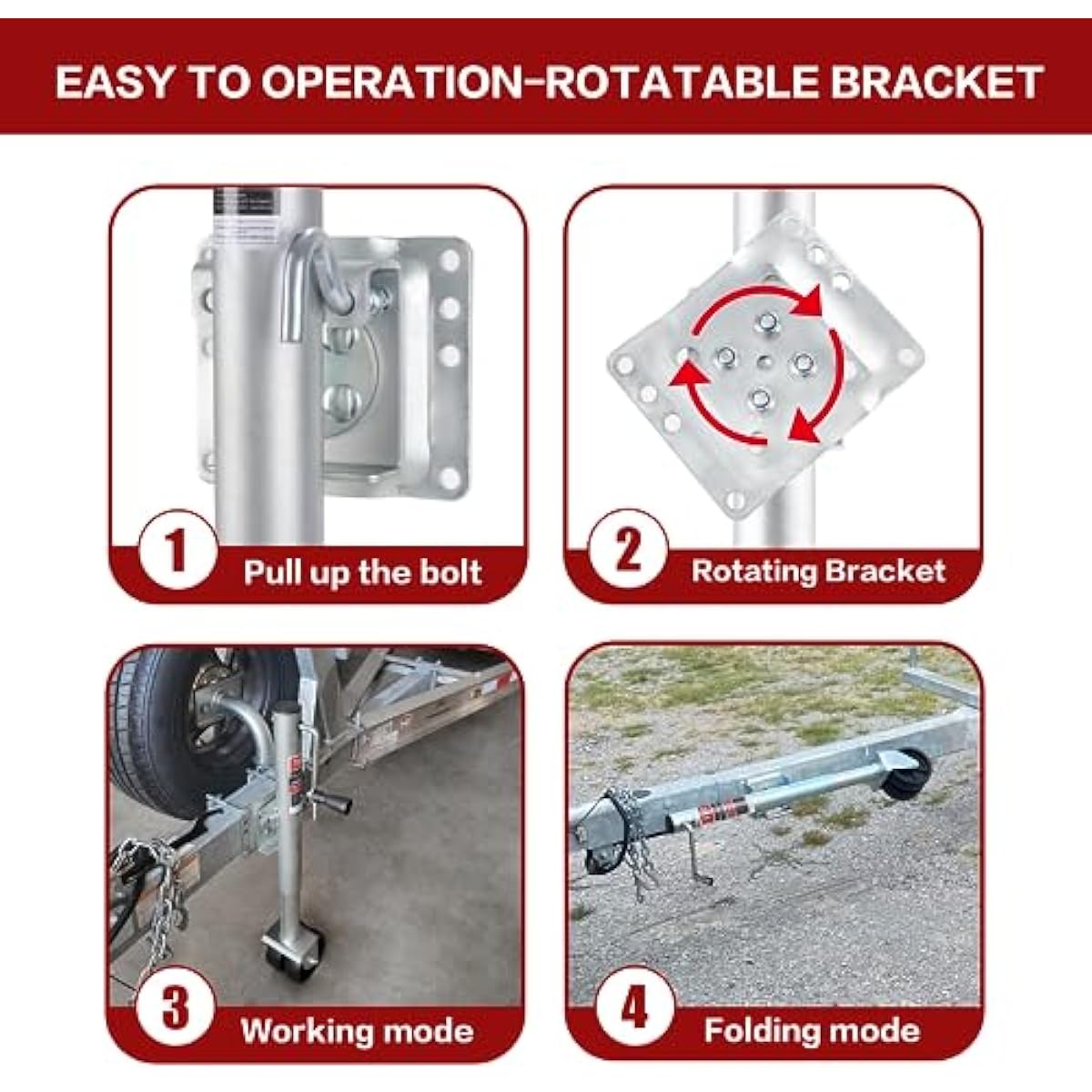 EASY TO OPERATION-ROTATABLE BRACKET

1 Pull up the bolt

2 Rotating Bracket

3 Working mode

4 Folding mode