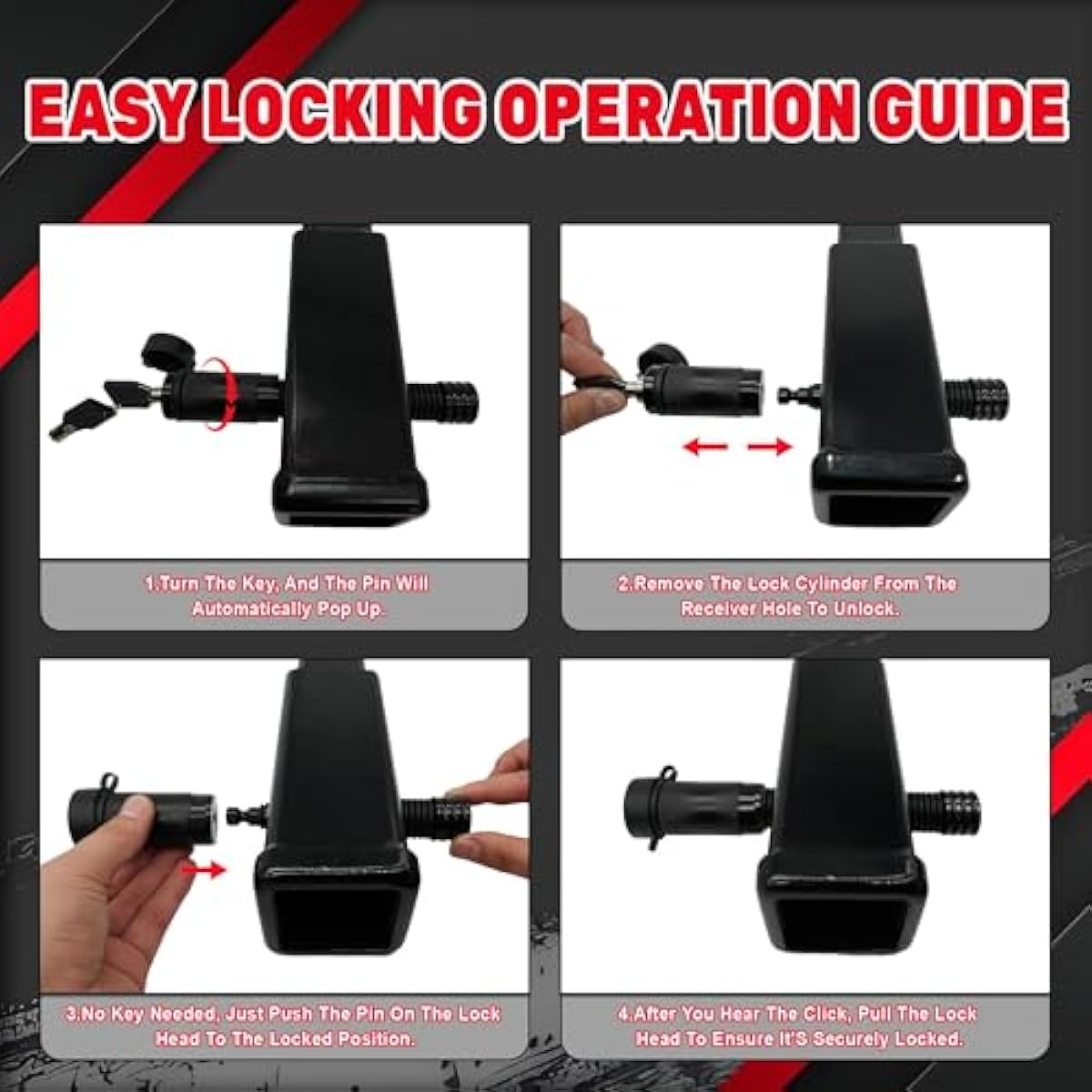 EASY LOCKING OPERATION GUIDE

1.Turn The Key, And The Pin Will Automatically Pop Up.

2.Remove The Lock Cylinder From The Receiver Hole To Unlock.

3.No Key Needed, Just Push The Pin On The Lock Head To The Locked Position.

4.After You Hear The Click, Pull The Lock Head To Ensure It'S Securely Locked.